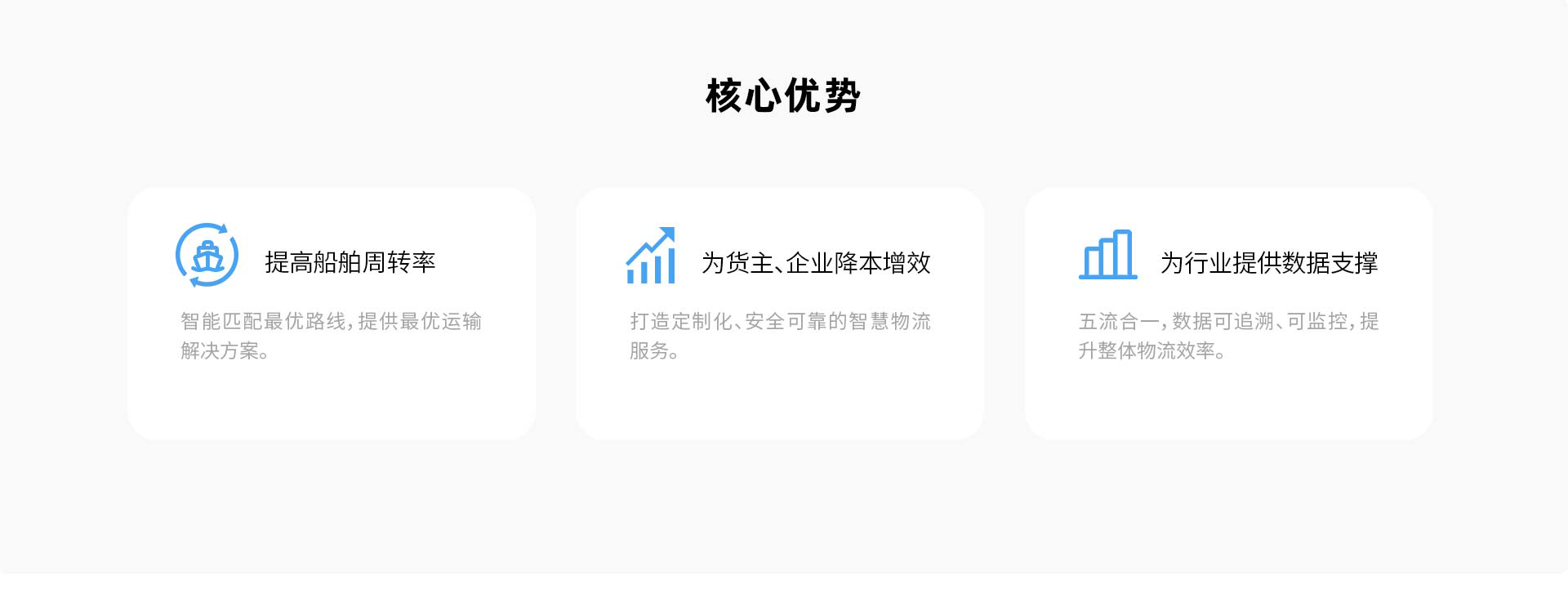 核心优势

提高船舶周转率

智能匹配最优路线，提供最优运输解决方案。

为货主、企业降本增效

打造定制化、安全可靠的智慧物流服务。

为行业提供数据支撑

五流合一，数据可追溯、可监控，提升整体物流效率。